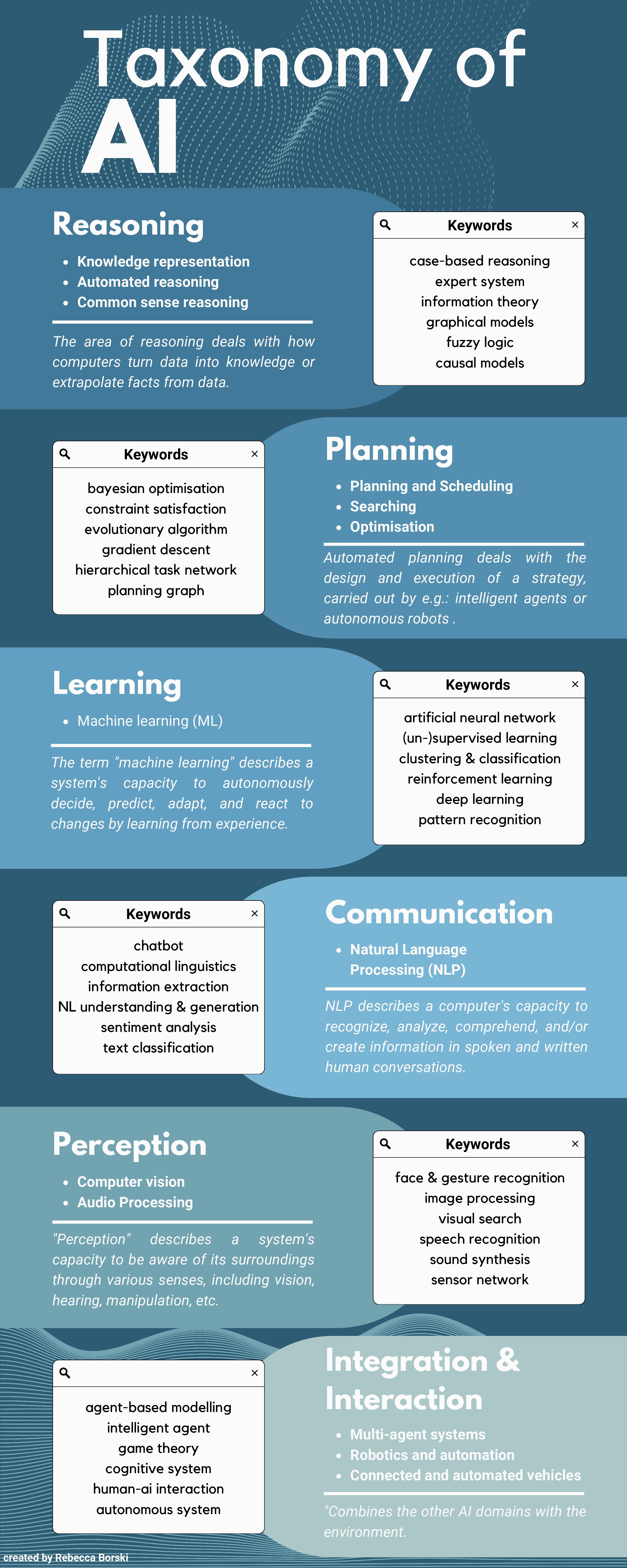 Taxonomy of AI

Reasoning

- Knowledge representation
- Automated reasoning
- Common sense reasoning

The area of reasoning deals with how computers turn data into knowledge or extrapolate facts from data.

Keywords ×

case-based reasoning
expert system
information theory
graphical models
fuzzy logic
causal models

Keywords ×

bayesian optimisation
constraint satisfaction
evolutionary algorithm
gradient descent
hierarchical task network
planning graph

Planning

- Planning and Scheduling
- Searching
- Optimisation

Automated planning deals with the design and execution of a strategy, carried out by e.g.: intelligent agents or autonomous robots .

Learning

- Machine learning (ML)

The term "machine learning" describes a system's capacity to autonomously decide, predict, adapt, and react to changes by learning from experience.

Keywords ×

artificial neural network
(un-)supervised learning
clustering & classification
reinforcement learning
deep learning
pattern recognition

Keywords ×

chatbot
computational linguistics
information extraction
NL understanding & generation
sentiment analysis
text classification

Communication

- Natural Language Processing (NLP)

NLP describes a computer's capacity to recognize, analyze, comprehend, and/or create information in spoken and written human conversations.

Perception

- Computer vision
- Audio Processing

"Perception" describes a system's capacity to be aware of its surroundings through various senses, including vision, hearing, manipulation, etc.

Keywords ×

face & gesture recognition
image processing
visual search
speech recognition
sound synthesis
sensor network

×

agent-based modelling
intelligent agent
game theory
cognitive system
human-ai interaction
autonomous system

Integration & Interaction

- Multi-agent systems
- Robotics and automation
- Connected and automated vehicles

"Combines the other AI domains with the environment.

created by Rebecca Borski